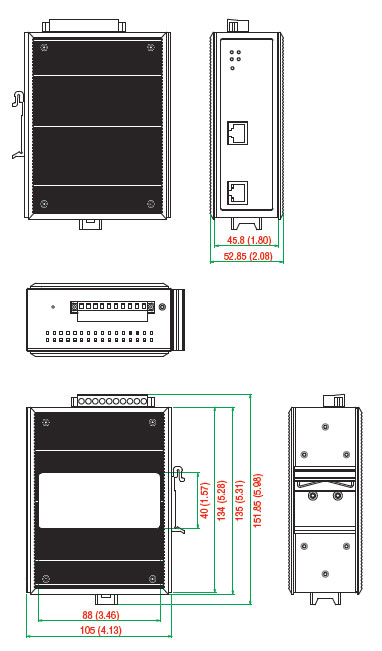 45.8 (1.80)
52.85 (2.08)

40 (1.57)
134 (5.28)
135 (5.31)
151.85 (5.98)
88 (3.46)
105 (4.13)